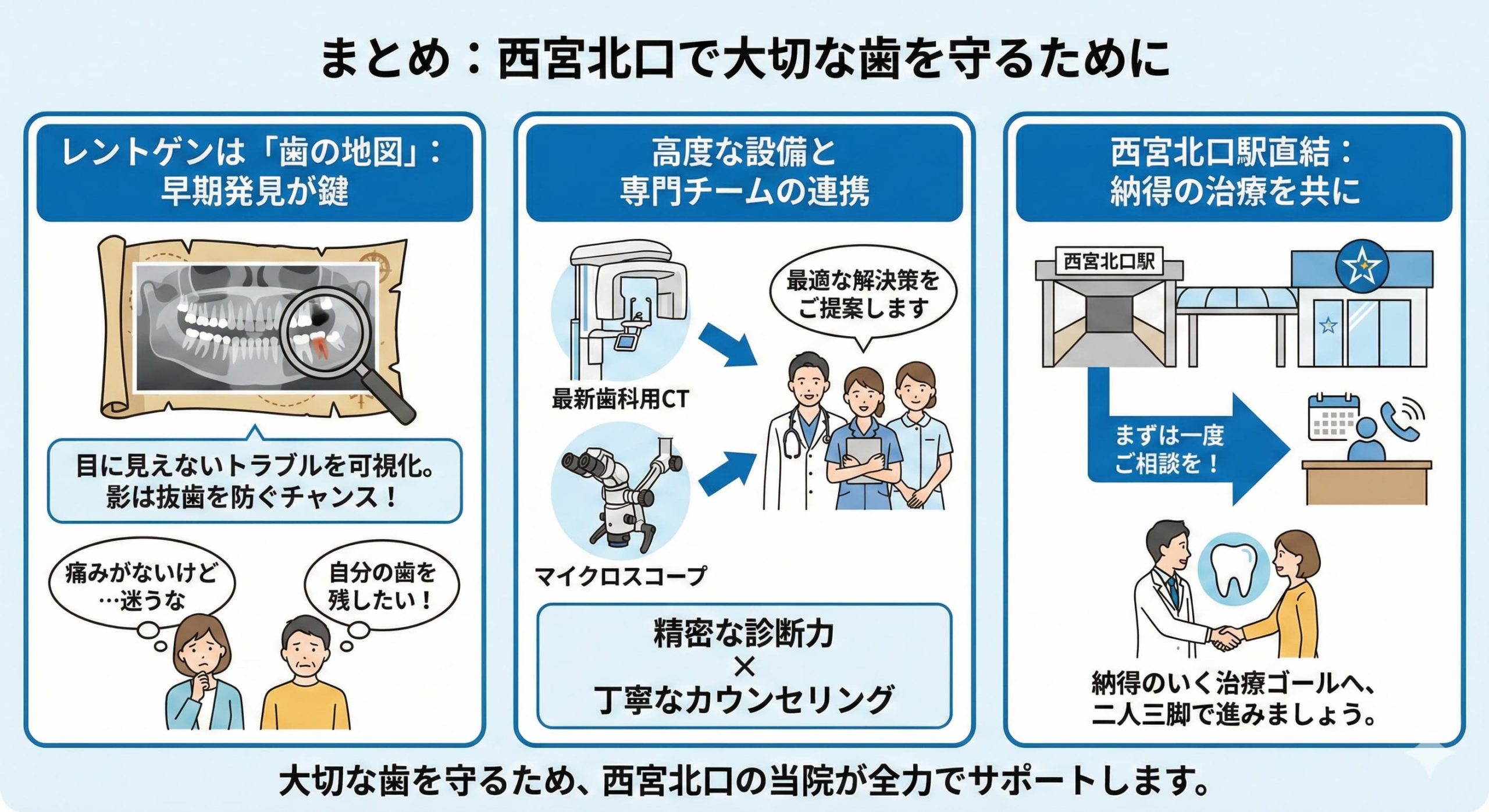 まとめ：西宮北口で大切な歯を守るために

レントゲンは「歯の地図」：早期発見が鍵

目に見えないトラブルを可視化。影は抜歯を防ぐチャンス！

痛みがないけど…迷うな

自分の歯を残したい！

高度な設備と専門チームの連携

最新歯科用CT

マイクロスコープ

最適な解決策をご提案します

精密な診断力
×
丁寧なカウンセリング

西宮北口駅直結：納得の治療を共に

西宮北口駅

まずは一度ご相談を！

納得のいく治療ゴールへ、二人三脚で進みましょう。

大切な歯を守るため、西宮北口の当院が全力でサポートします。