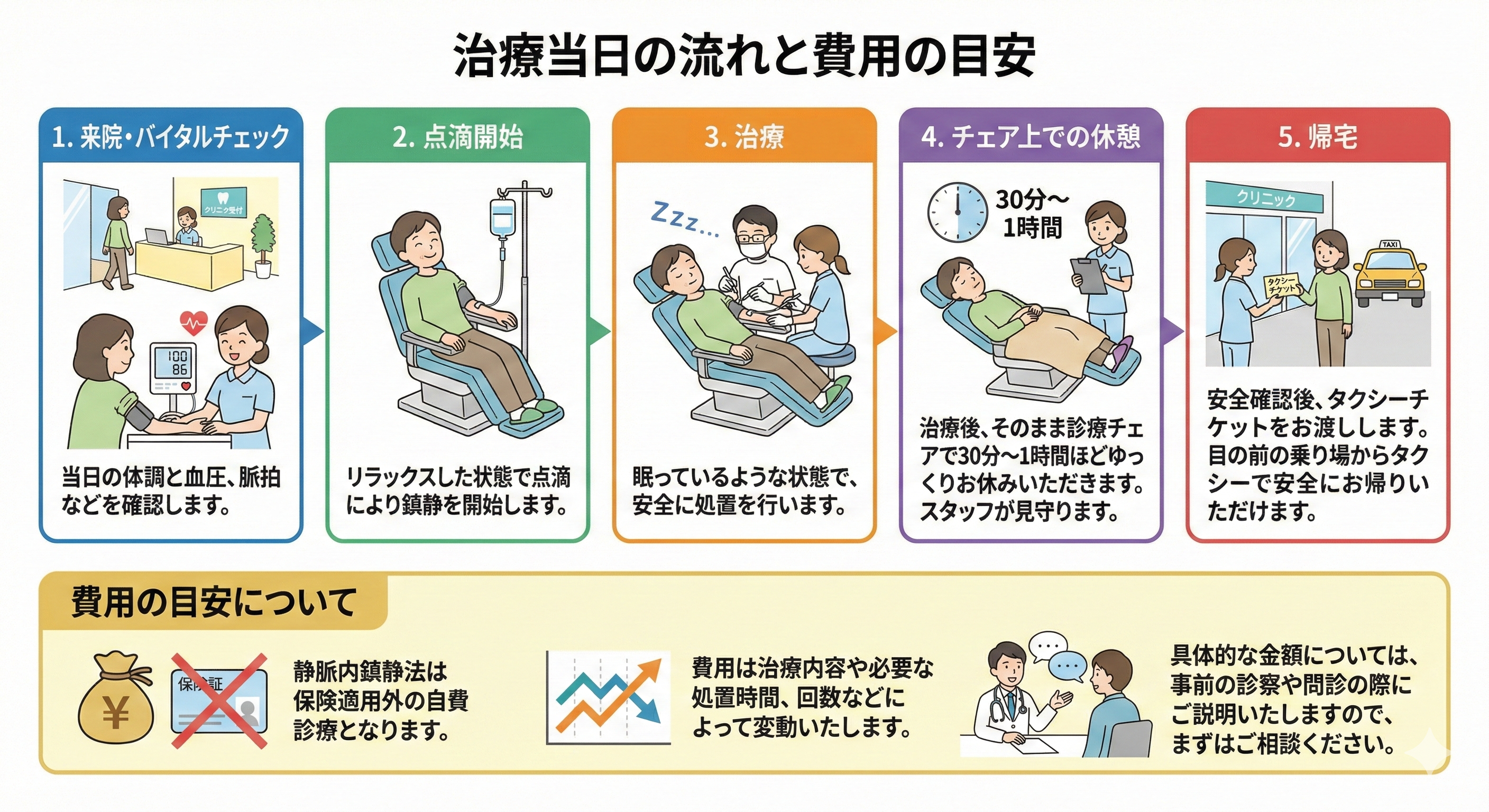 治療当日の流れと費用の目安

1. 来院・バイタルチェック

クリニック受付

100
86

当日の体調と血圧、脈拍などを確認します。

2. 点滴開始

リラックスした状態で点滴により鎮静を開始します。

3. 治療

Zzz...

眠っているような状態で、安全に処置を行います。

4. チェア上での休憩

30分～1時間

治療後、そのまま診療チェアで30分～1時間ほどゆっくりお休みいただきます。スタッフが見守ります。

5. 帰宅

クリニック

TAXI

タクシーチケット

安全確認後、タクシーチケットをお渡しします。目の前の乗り場からタクシーで安全にお帰りいただけます。

費用の目安について

¥

保険証

静脈内鎮静法は保険適用外の自費診療となります。

費用は治療内容や必要な処置時間、回数などによって変動いたします。

具体的な金額については、事前の診察や問診の際にご説明いたしますので、まずはご相談ください。