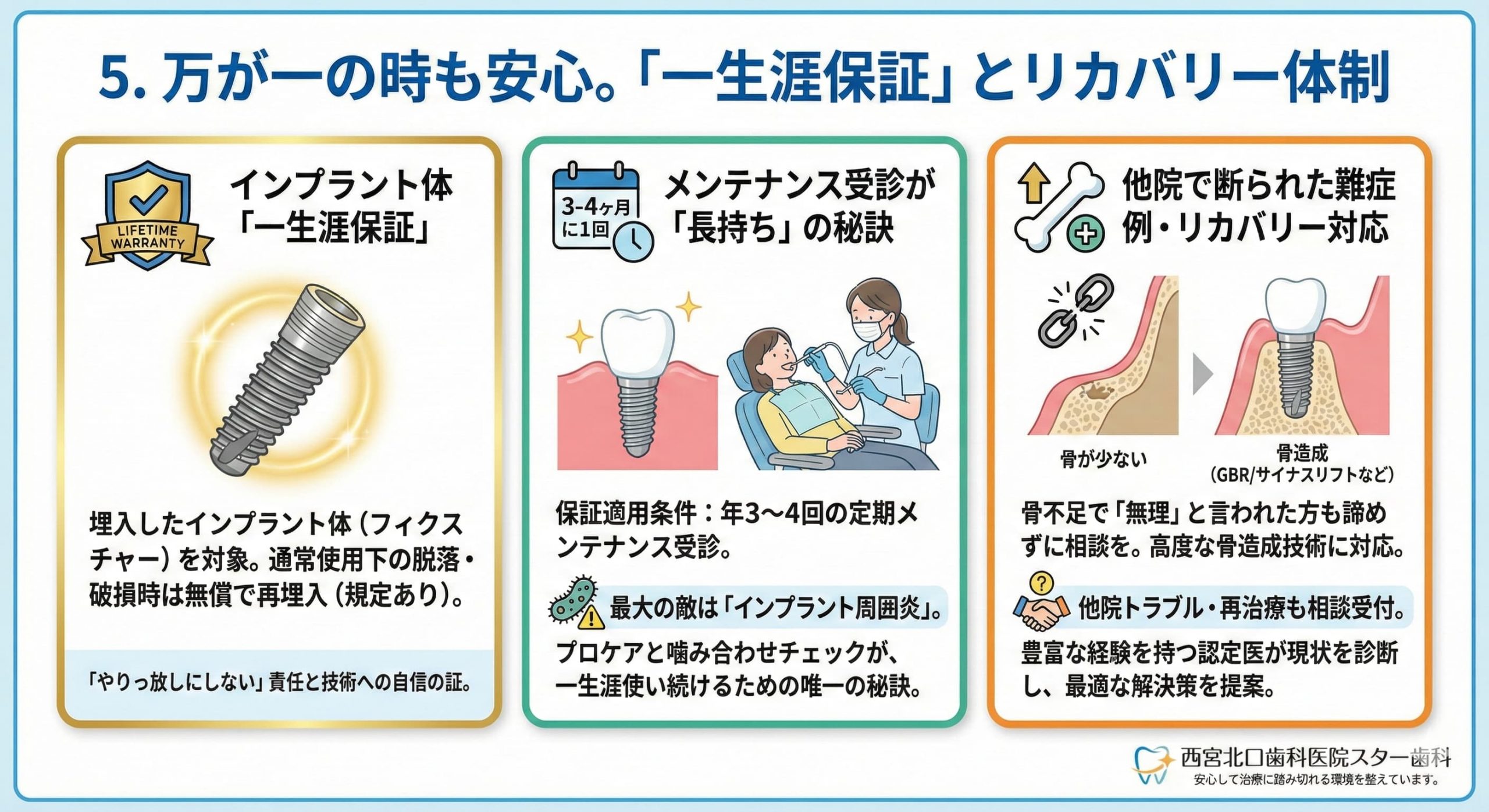 5. 万が一の時も安心。「一生涯保証」とリカバリー体制

LIFETIME WARRANTY

インプラント体「一生涯保証」

埋入したインプラント体（フィクスチャー）を対象。通常使用下の脱落・破損時は無償で再埋入（規定あり）。

「やりっ放しにしない」責任と技術への自信の証。

3-4ヶ月に1回

メンテナンス受診が「長持ち」の秘訣

保証適用条件：年3〜4回の定期メンテナンス受診。

最大の敵は「インプラント周囲炎」。

プロケアと噛み合わせチェックが、一生涯使い続けるための唯一の秘訣。

他院で断られた難症例・リカバリー対応

骨が少ない

骨造成（GBR/サイナスリフトなど）

骨不足で「無理」と言われた方も諦めずに相談を。高度な骨造成技術に対応。

他院トラブル・再治療も相談受付。

豊富な経験を持つ認定医が現状を診断し、最適な解決策を提案。

西宮北口歯科医院スター歯科
安心して治療に踏み切れる環境を整えています。