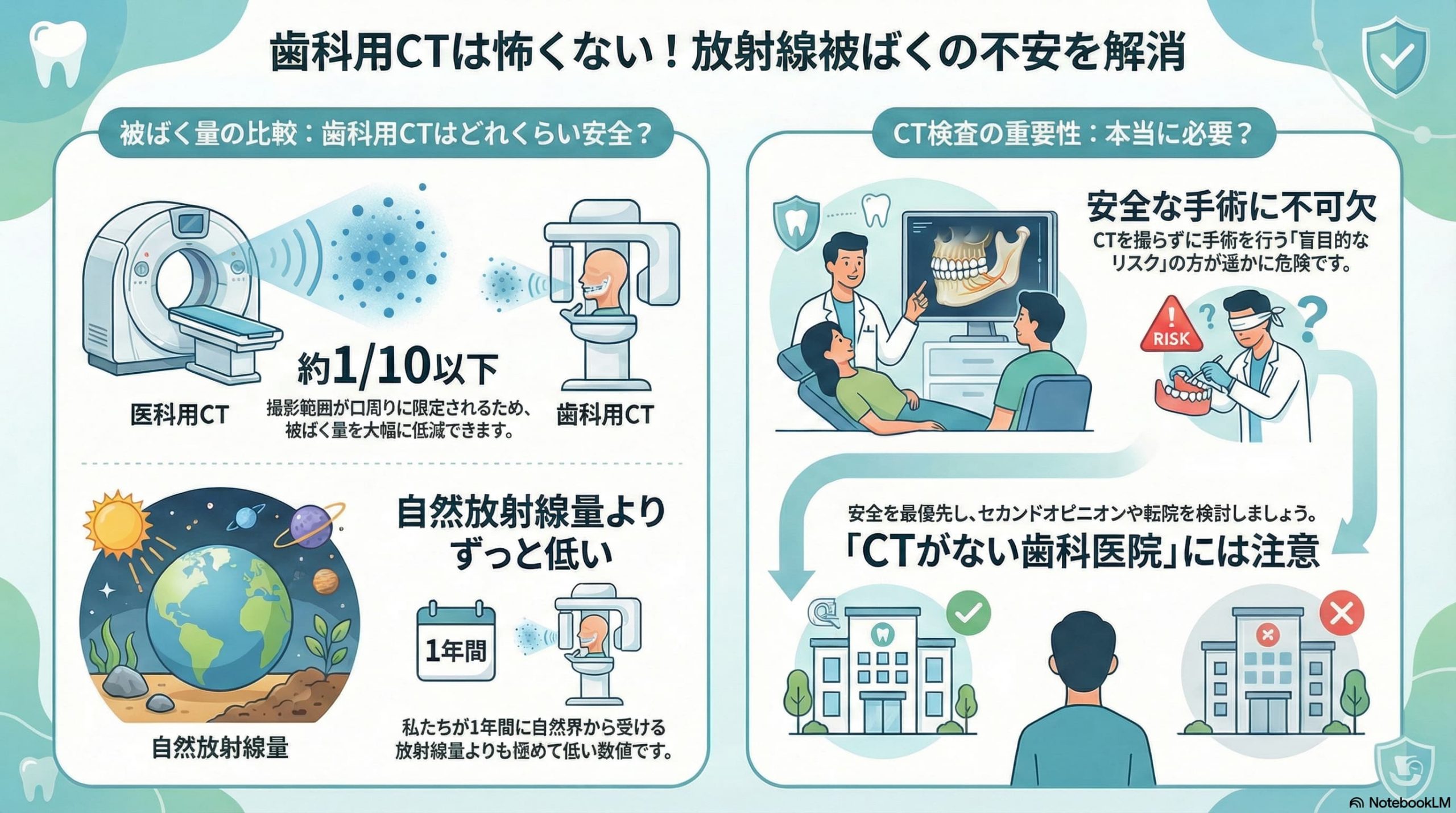 歯科用CTは怖くない！放射線被ばくの不安を解消

被ばく量の比較：歯科用CTはどれくらい安全？

医科用CT

約1/10以下

撮影範囲が口周りに限定されるため、被ばく量を大幅に低減できます。

歯科用CT

自然放射線量

自然放射線量よりずっと低い

1年間

私たちが1年間に自然界から受ける放射線量よりも極めて低い数値です。

CT検査の重要性：本当に必要？

安全な手術に不可欠

CTを撮らずに手術を行う「盲目的なリスク」の方が遥かに危険です。

RISK

安全を最優先し、セカンドオピニオンや転院を検討しましょう。

「CTがない歯科医院」には注意

NotebookLM