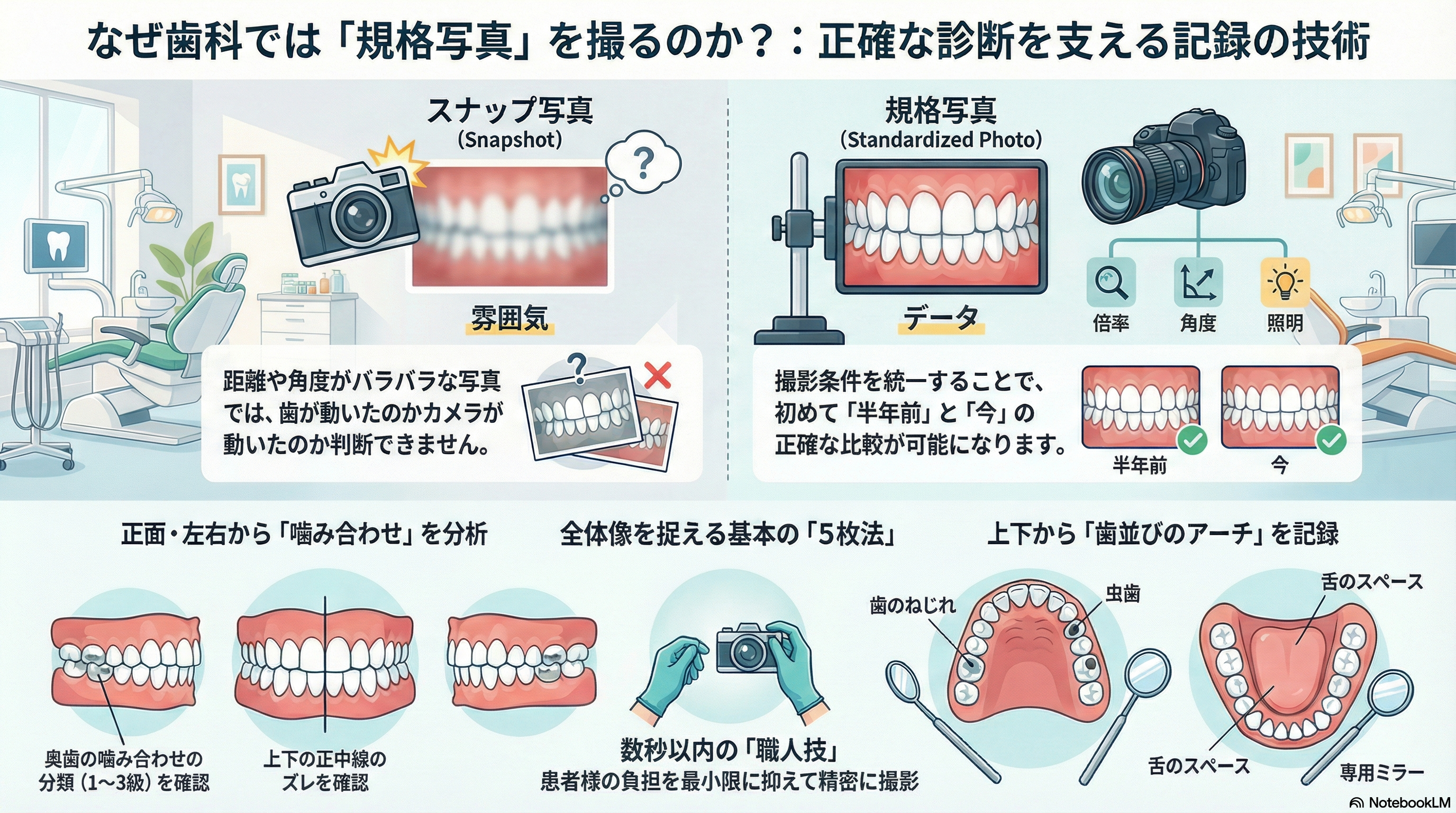 なぜ歯科では「規格写真」を撮るのか？：正確な診断を支える記録の技術

スナップ写真
(Snapshot)

?

雰囲気

距離や角度がバラバラな写真では、歯が動いたのかカメラが動いたのか判断できません。

?

規格写真
(Standardized Photo)

データ

倍率

角度

照明

撮影条件を統一することで、初めて「半年前」と「今」の正確な比較が可能になります。

半年前

今

正面・左右から「噛み合わせ」を分析

奥歯の噛み合わせの分類（1〜3級）を確認

上下の正中線のズレを確認

全体像を捉える基本の「5枚法」

数秒以内の「職人技」
患者様の負担を最小限に抑えて精密に撮影

上下から「歯並びのアーチ」を記録

歯のねじれ

虫歯

舌のスペース

舌のスペース

専用ミラー

NotebookLM